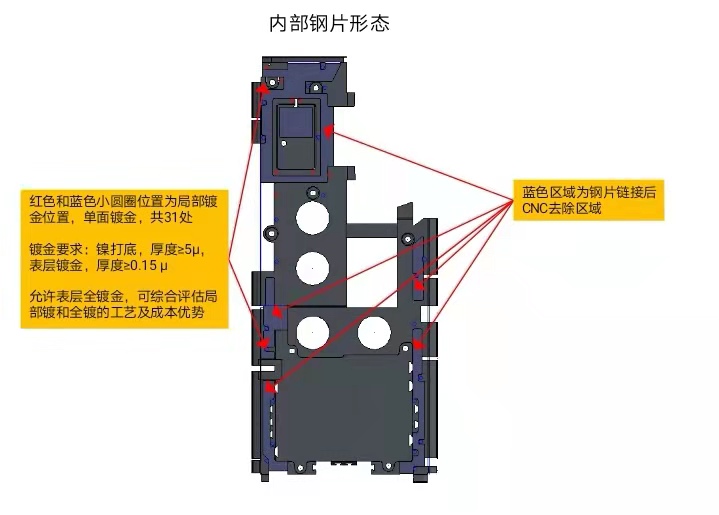 内部钢片形态

红色和蓝色小圆圈位置为局部镀金位置，单面镀金，共31处

镀金要求：镍打底，厚度≥5μ，表层镀金，厚度≥0.15 μ

允许表层全镀金，可综合评估局部镀和全镀的工艺及成本优势

蓝色区域为钢片链接后CNC去除区域