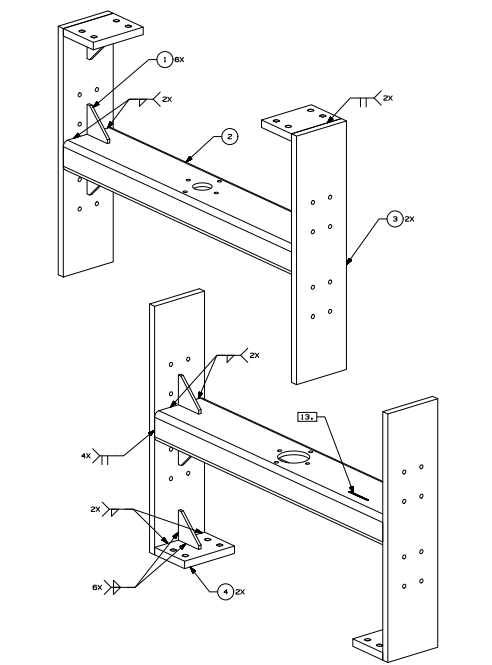 1 6X
2X
2X
2
3 2X
2X
13.
4X
2X
6X
4 2X